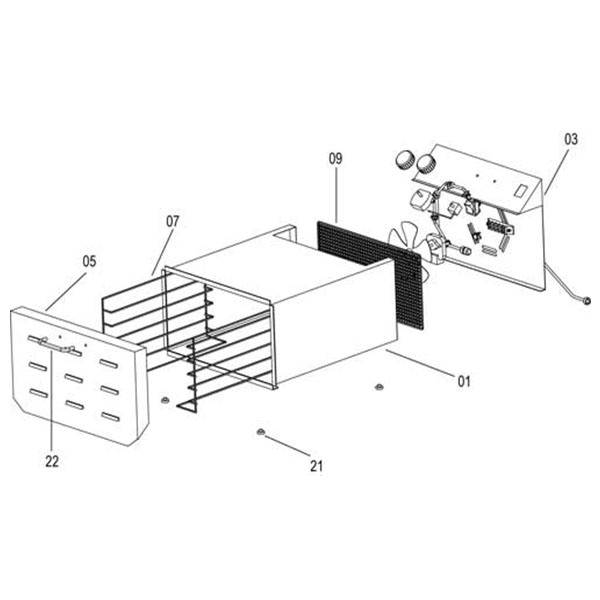 03
09
07
05
01
22
21